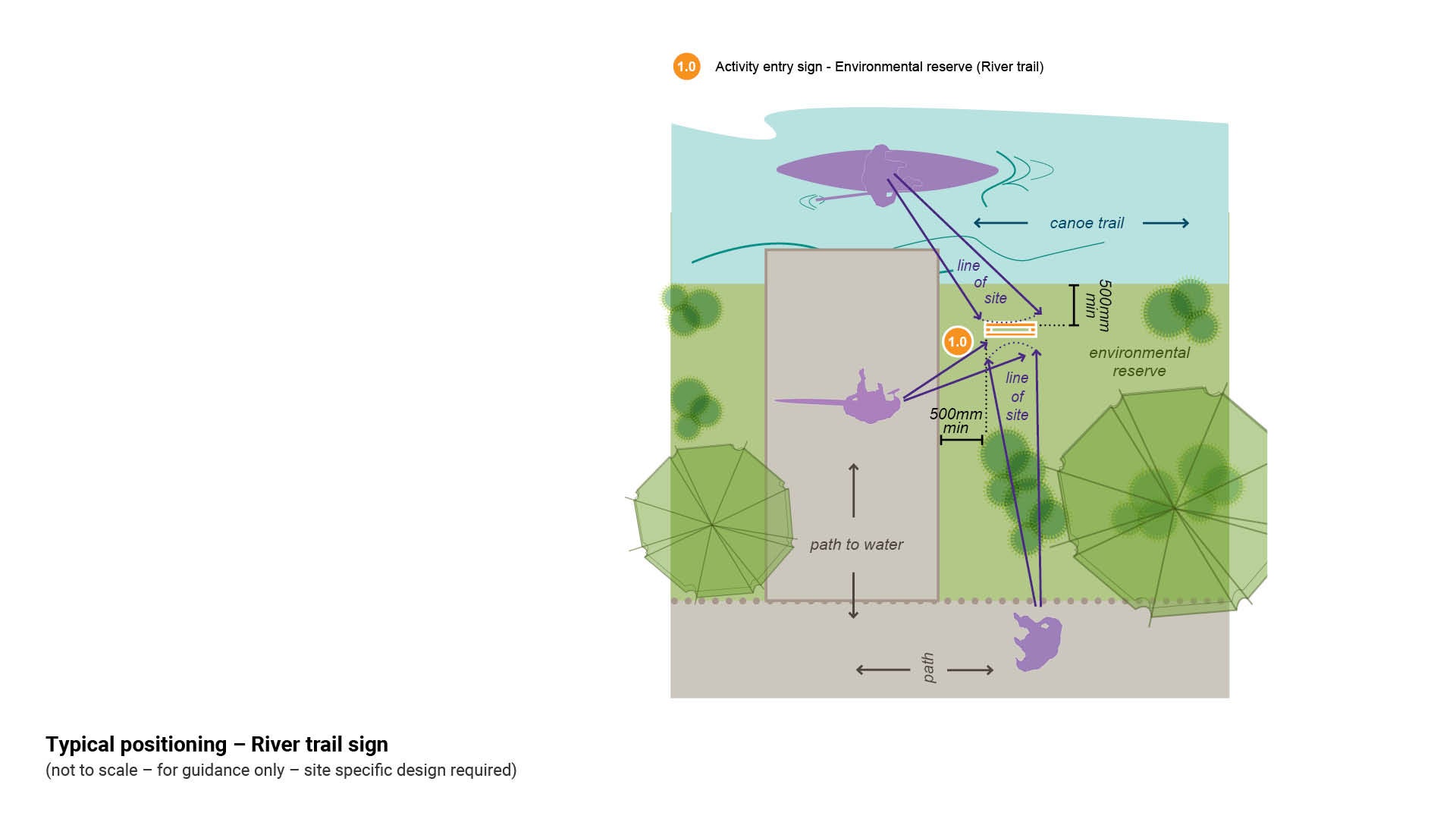 1.0 Activity entry sign - Environmental reserve (River trail)

canoe trail

line of site

500mm min

1.0

environmental reserve

line of site

500mm min

path to water

path

Typical positioning – River trail sign
(not to scale – for guidance only – site specific design required)