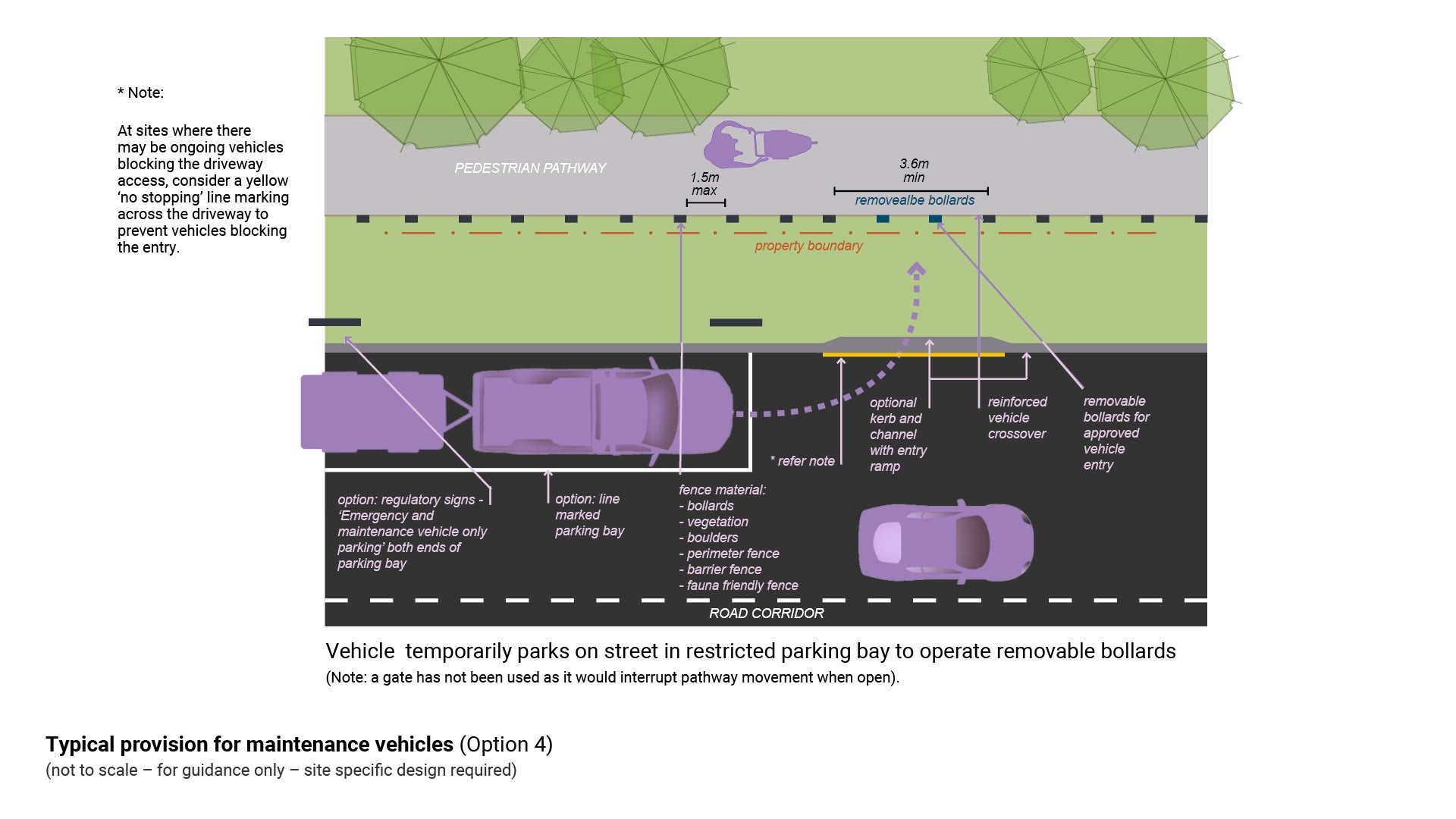 * Note:

At sites where there may be ongoing vehicles blocking the driveway access, consider a yellow 'no stopping' line marking across the driveway to prevent vehicles blocking the entry.

PEDESTRIAN PATHWAY

1.5m max

3.6m min

removealbe bollards

property boundary

option: regulatory signs - 'Emergency and maintenance vehicle only parking' both ends of parking bay

option: line marked parking bay

fence material:
- bollards
- vegetation
- boulders
- perimeter fence
- barrier fence
- fauna friendly fence

* refer note

optional kerb and channel with entry ramp

reinforced vehicle crossover

removable bollards for approved vehicle entry

ROAD CORRIDOR

Vehicle temporarily parks on street in restricted parking bay to operate removable bollards
(Note: a gate has not been used as it would interrupt pathway movement when open).

Typical provision for maintenance vehicles (Option 4)
(not to scale – for guidance only – site specific design required)