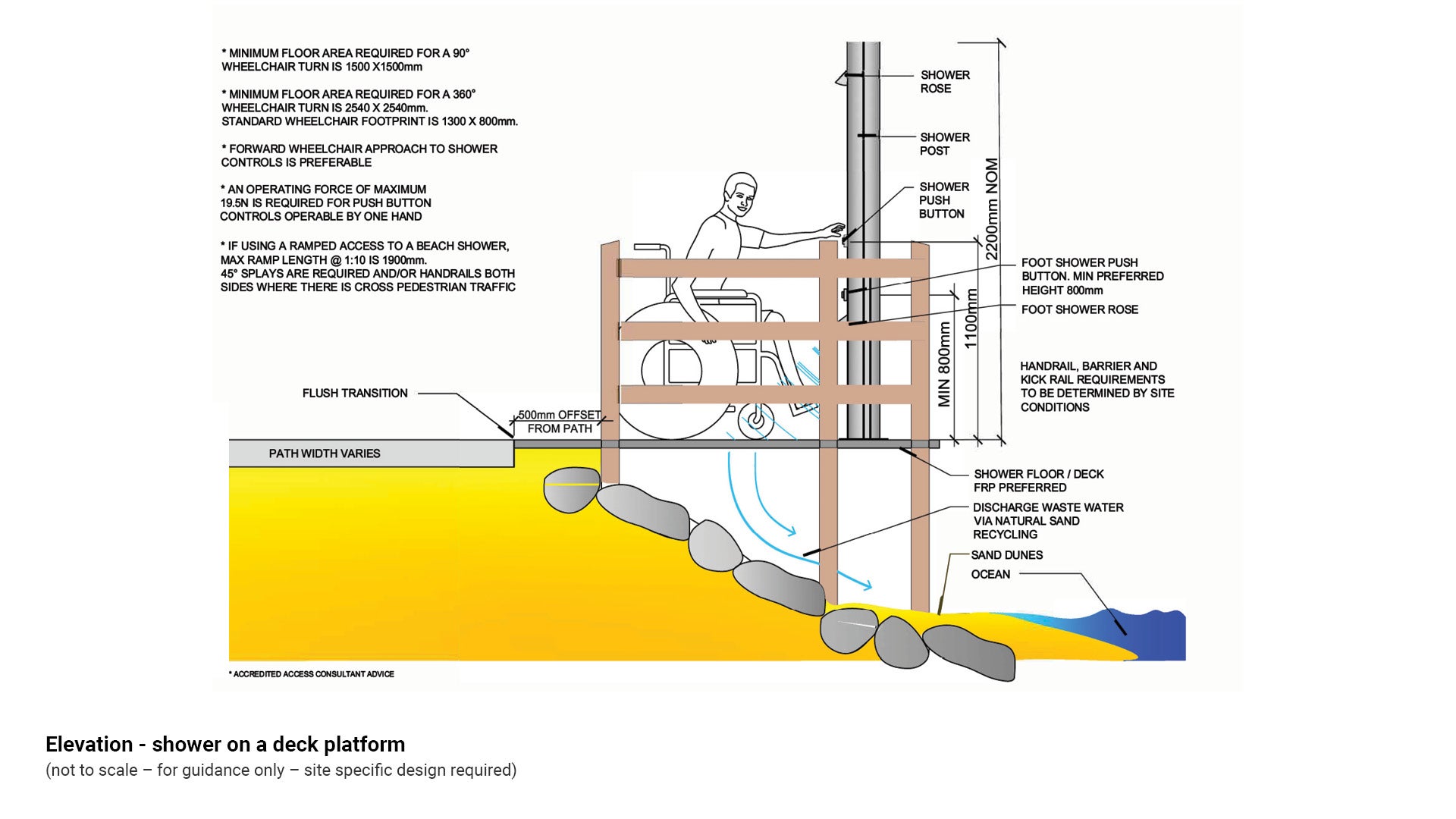 * MINIMUM FLOOR AREA REQUIRED FOR A 90° WHEELCHAIR TURN IS 1500 X1500mm

* MINIMUM FLOOR AREA REQUIRED FOR A 360° WHEELCHAIR TURN IS 2540 X 2540mm. STANDARD WHEELCHAIR FOOTPRINT IS 1300 X 800mm.

* FORWARD WHEELCHAIR APPROACH TO SHOWER CONTROLS IS PREFERABLE

* AN OPERATING FORCE OF MAXIMUM 19.5N IS REQUIRED FOR PUSH BUTTON CONTROLS OPERABLE BY ONE HAND

* IF USING A RAMPED ACCESS TO A BEACH SHOWER, MAX RAMP LENGTH @ 1:10 IS 1900mm. 45° SPLAYS ARE REQUIRED AND/OR HANDRAILS BOTH SIDES WHERE THERE IS CROSS PEDESTRIAN TRAFFIC

SHOWER ROSE

SHOWER POST

SHOWER PUSH BUTTON

2200mm NOM

FOOT SHOWER PUSH BUTTON. MIN PREFERRED HEIGHT 800mm

FOOT SHOWER ROSE

1100mm

MIN 800mm

HANDRAIL, BARRIER AND KICK RAIL REQUIREMENTS TO BE DETERMINED BY SITE CONDITIONS

FLUSH TRANSITION

500mm OFFSET FROM PATH

PATH WIDTH VARIES

SHOWER FLOOR / DECK FRP PREFERRED

DISCHARGE WASTE WATER VIA NATURAL SAND RECYCLING

SAND DUNES

OCEAN

* ACCREDITED ACCESS CONSULTANT ADVICE

Elevation - shower on a deck platform

(not to scale – for guidance only – site specific design required)