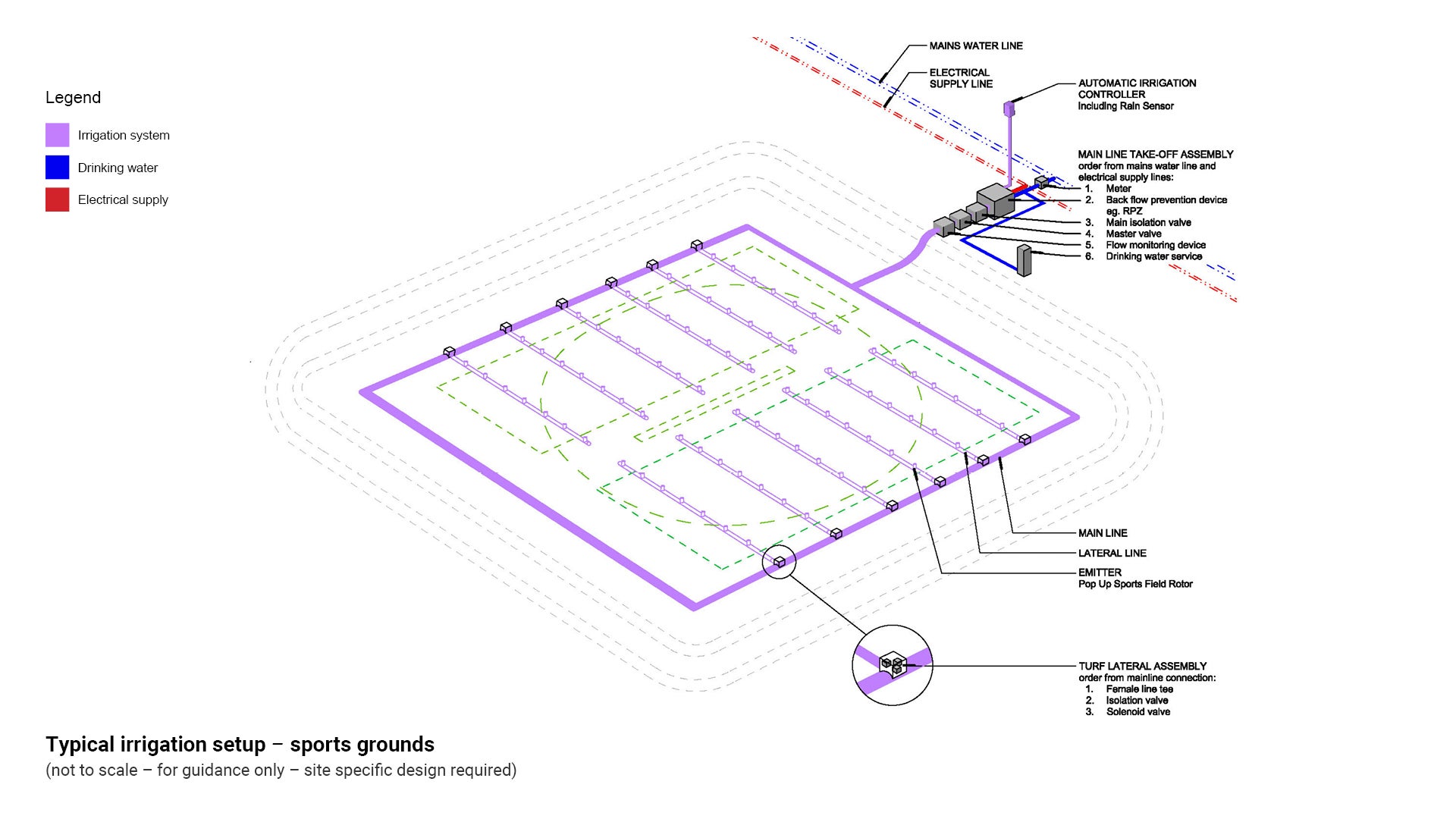 Legend

Irrigation system

Drinking water

Electrical supply

MAINS WATER LINE

ELECTRICAL SUPPLY LINE

AUTOMATIC IRRIGATION CONTROLLER
Including Rain Sensor

MAIN LINE TAKE-OFF ASSEMBLY
order from mains water line and electrical supply lines:
1. Meter
2. Back flow prevention device eg. RPZ
3. Main isolation valve
4. Master valve
5. Flow monitoring device
6. Drinking water service

MAIN LINE

LATERAL LINE

EMITTER
Pop Up Sports Field Rotor

TURF LATERAL ASSEMBLY
order from mainline connection:
1. Female line tee
2. Isolation valve
3. Solenoid valve

Typical irrigation setup – sports grounds
(not to scale – for guidance only – site specific design required)