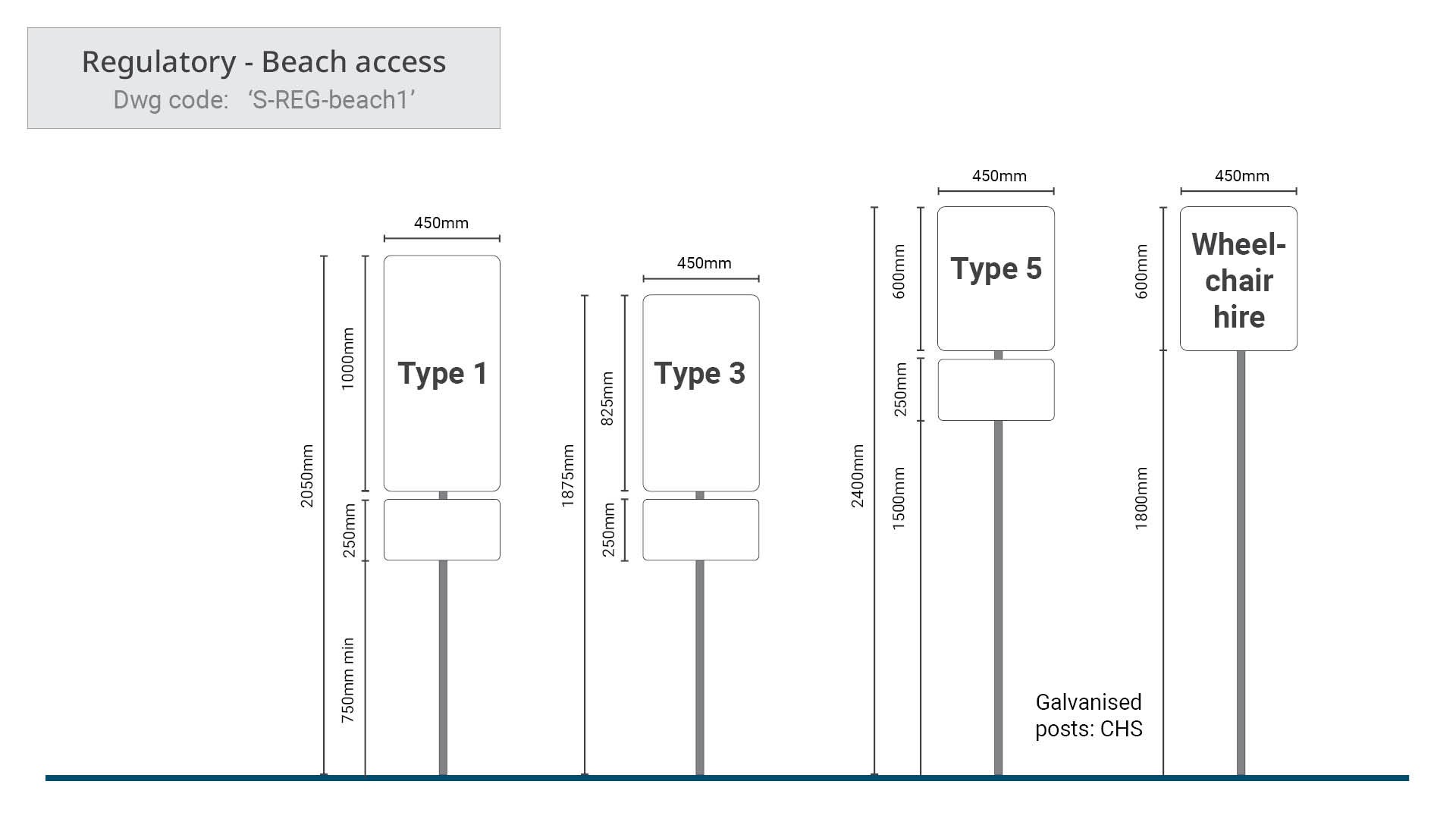 Regulatory - Beach access
Dwg code: ‘S-REG-beach1’

450mm
2050mm
1000mm
250mm
750mm min
Type 1

450mm
1875mm
825mm
250mm
Type 3

450mm
2400mm
600mm
250mm
1500mm
Type 5

450mm
600mm
1800mm
Wheel-chair hire

Galvanised posts: CHS