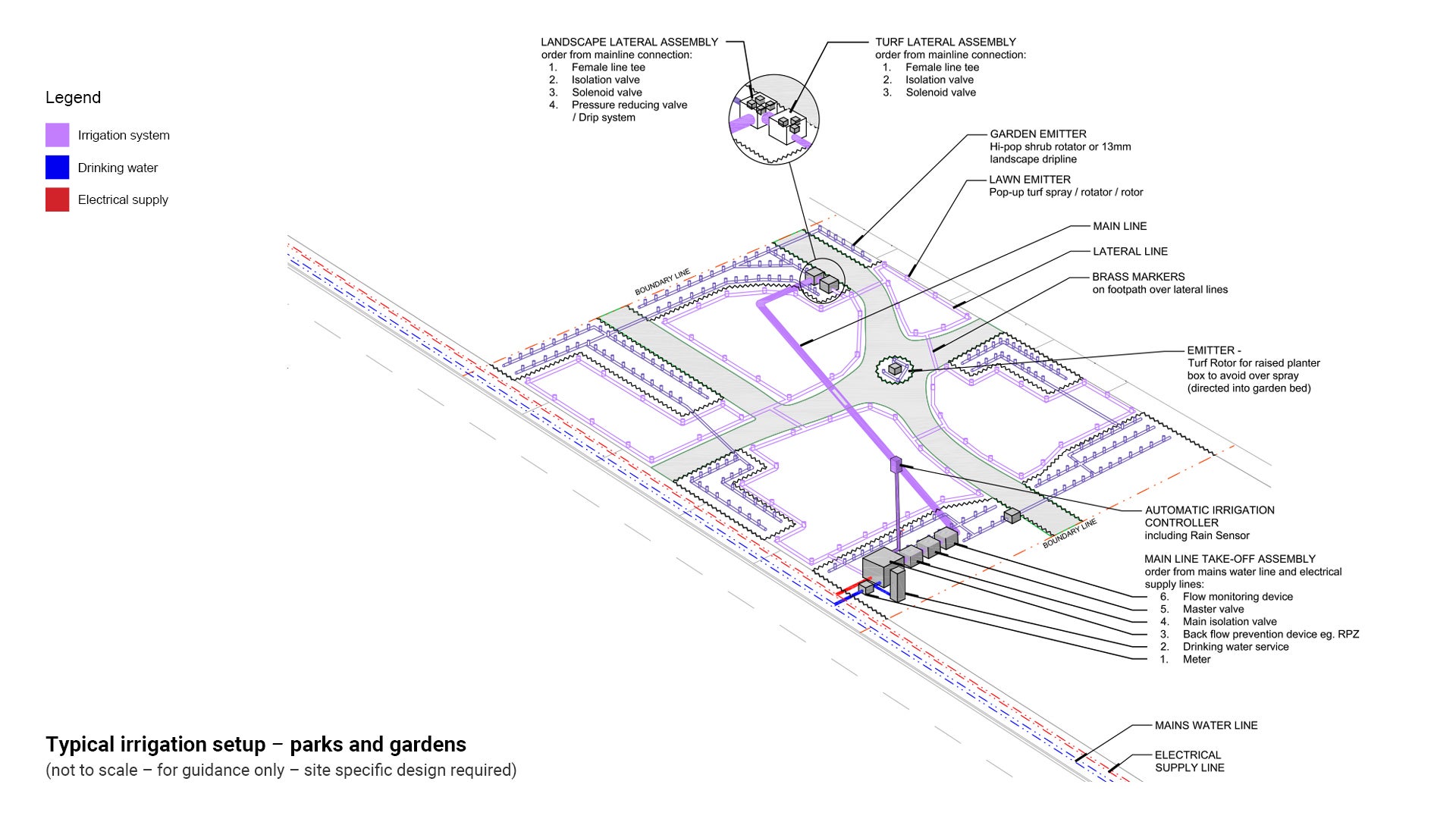 Legend

Irrigation system

Drinking water

Electrical supply

LANDSCAPE LATERAL ASSEMBLY
order from mainline connection:
1. Female line tee
2. Isolation valve
3. Solenoid valve
4. Pressure reducing valve / Drip system

TURF LATERAL ASSEMBLY
order from mainline connection:
1. Female line tee
2. Isolation valve
3. Solenoid valve

GARDEN EMITTER
Hi-pop shrub rotator or 13mm landscape dripline

LAWN EMITTER
Pop-up turf spray / rotator / rotor

MAIN LINE

LATERAL LINE

BRASS MARKERS
on footpath over lateral lines

BOUNDARY LINE

EMITTER -
Turf Rotor for raised planter box to avoid over spray (directed into garden bed)

AUTOMATIC IRRIGATION CONTROLLER
including Rain Sensor

BOUNDARY LINE

MAIN LINE TAKE-OFF ASSEMBLY
order from mains water line and electrical supply lines:
6. Flow monitoring device
5. Master valve
4. Main isolation valve
3. Back flow prevention device eg. RPZ
2. Drinking water service
1. Meter

MAINS WATER LINE

ELECTRICAL SUPPLY LINE

Typical irrigation setup – parks and gardens
(not to scale – for guidance only – site specific design required)