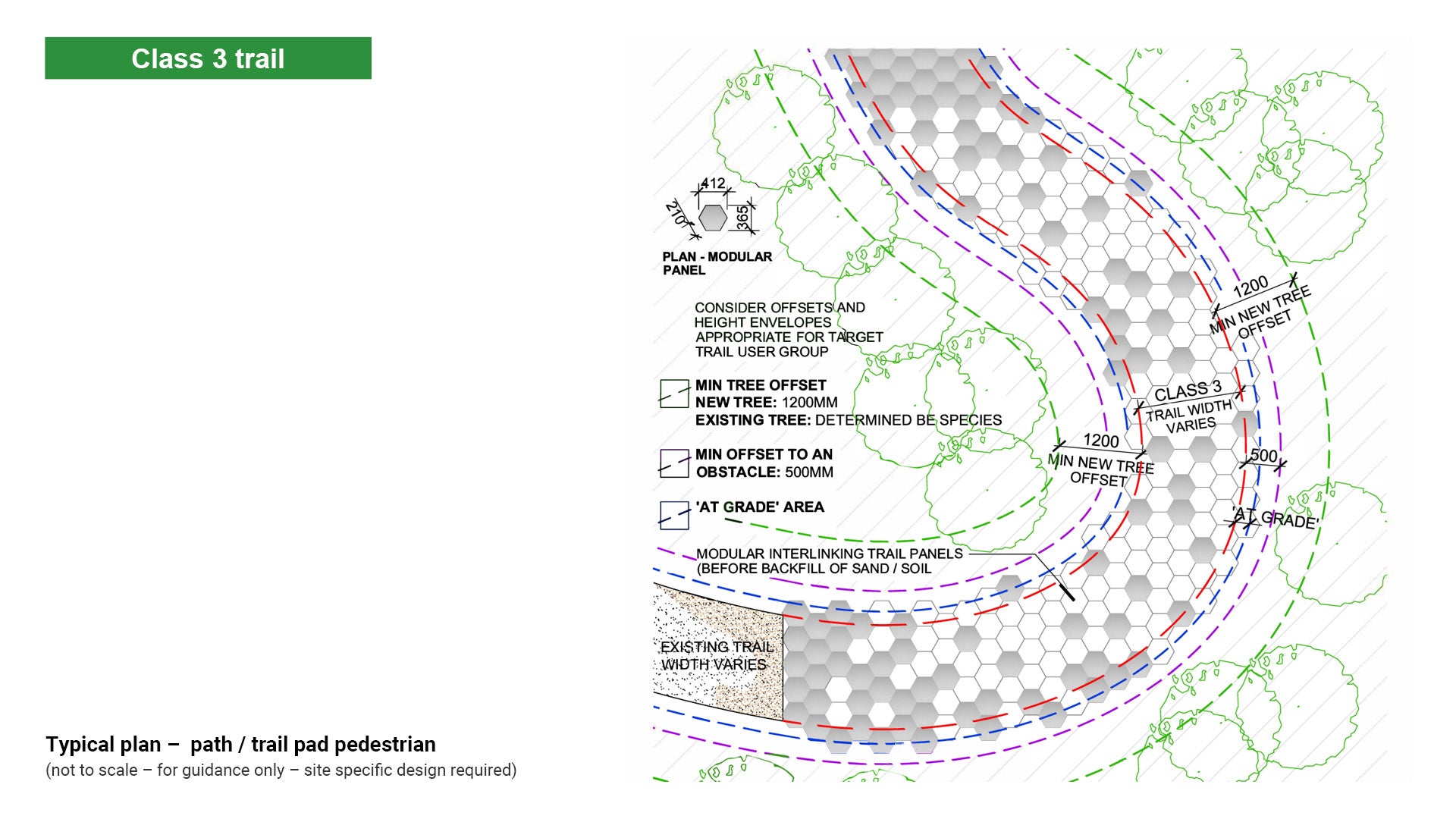 Class 3 trail

412
210
365

PLAN - MODULAR PANEL

CONSIDER OFFSETS AND HEIGHT ENVELOPES APPROPRIATE FOR TARGET TRAIL USER GROUP

MIN TREE OFFSET
NEW TREE: 1200MM
EXISTING TREE: DETERMINED BE SPECIES

MIN OFFSET TO AN OBSTACLE: 500MM

'AT GRADE' AREA

MODULAR INTERLINKING TRAIL PANELS (BEFORE BACKFILL OF SAND / SOIL

EXISTING TRAIL WIDTH VARIES

1200
MIN NEW TREE OFFSET

CLASS 3
TRAIL WIDTH VARIES

1200
MIN NEW TREE OFFSET

500

'AT GRADE'

Typical plan – path / trail pad pedestrian
(not to scale – for guidance only – site specific design required)