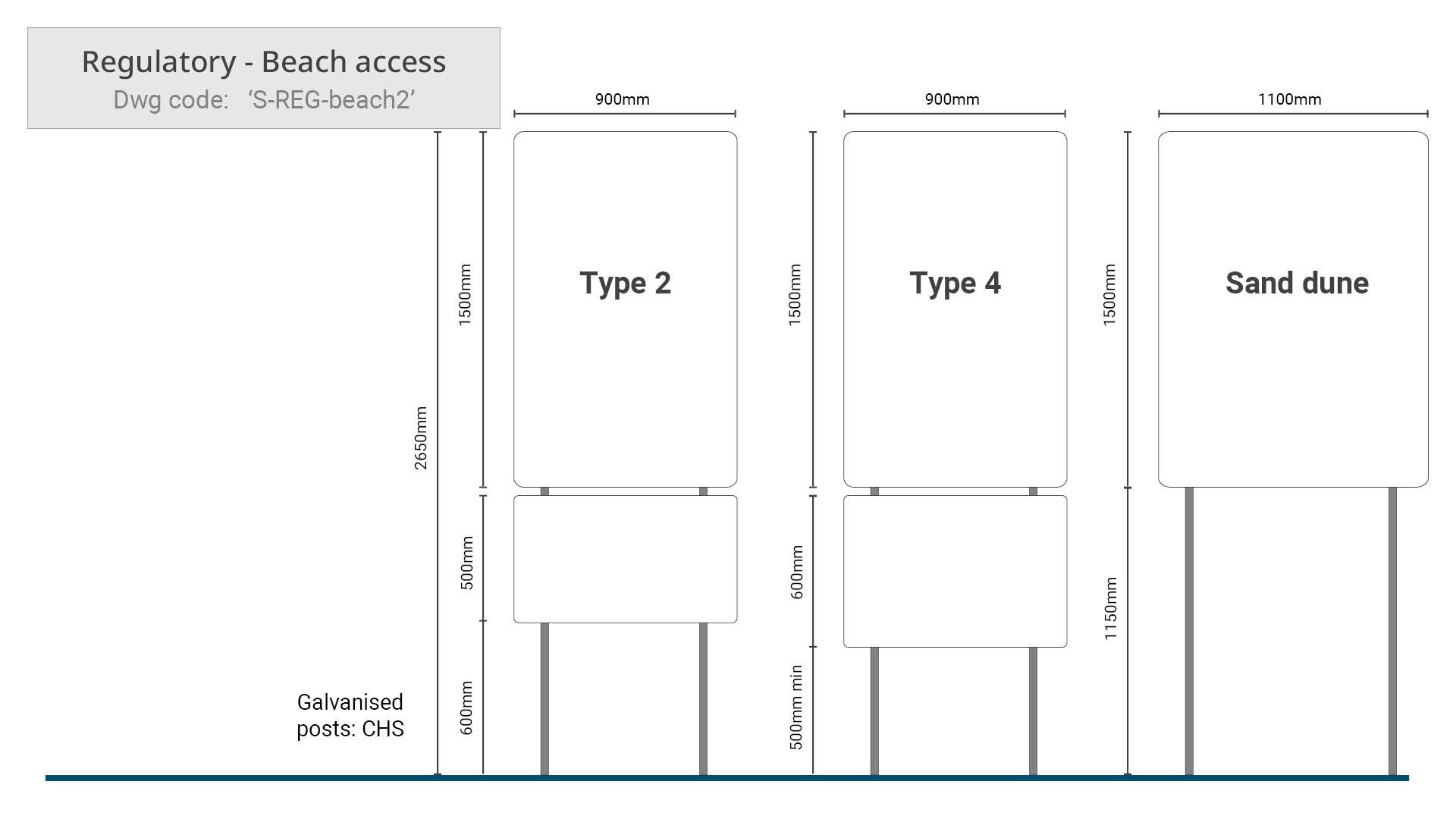 Regulatory - Beach access
Dwg code: ‘S-REG-beach2’

900mm

900mm

1100mm

2650mm

1500mm

Type 2

500mm

600mm

Galvanised posts: CHS

1500mm

Type 4

600mm

500mm min

1500mm

Sand dune

1150mm