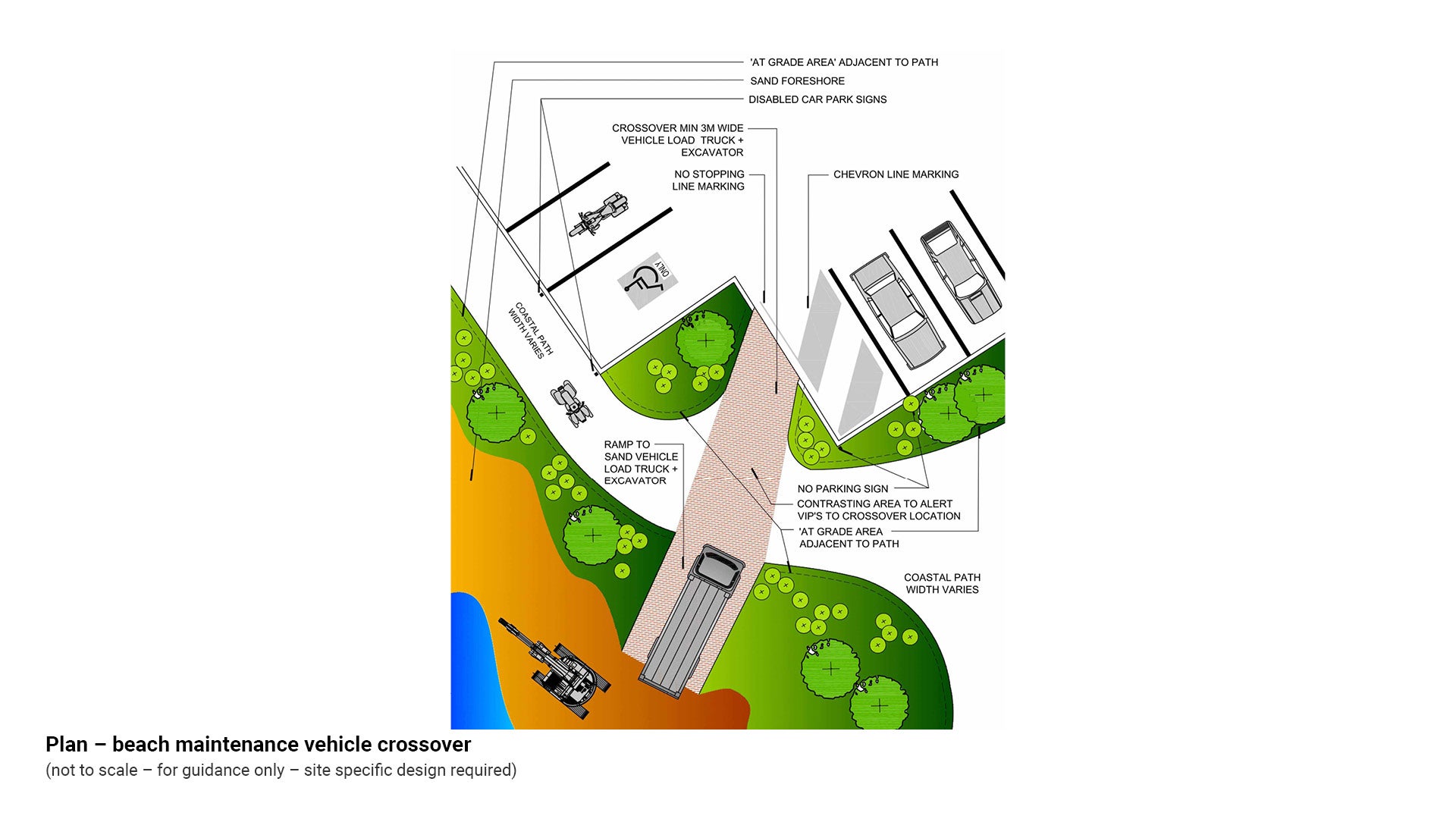 'AT GRADE AREA' ADJACENT TO PATH

SAND FORESHORE

DISABLED CAR PARK SIGNS

CROSSOVER MIN 3M WIDE VEHICLE LOAD TRUCK + EXCAVATOR

NO STOPPING LINE MARKING

CHEVRON LINE MARKING

ONLY

COASTAL PATH WIDTH VARIES

RAMP TO SAND VEHICLE LOAD TRUCK + EXCAVATOR

NO PARKING SIGN

CONTRASTING AREA TO ALERT VIP'S TO CROSSOVER LOCATION

'AT GRADE AREA ADJACENT TO PATH

COASTAL PATH WIDTH VARIES

Plan – beach maintenance vehicle crossover

(not to scale – for guidance only – site specific design required)