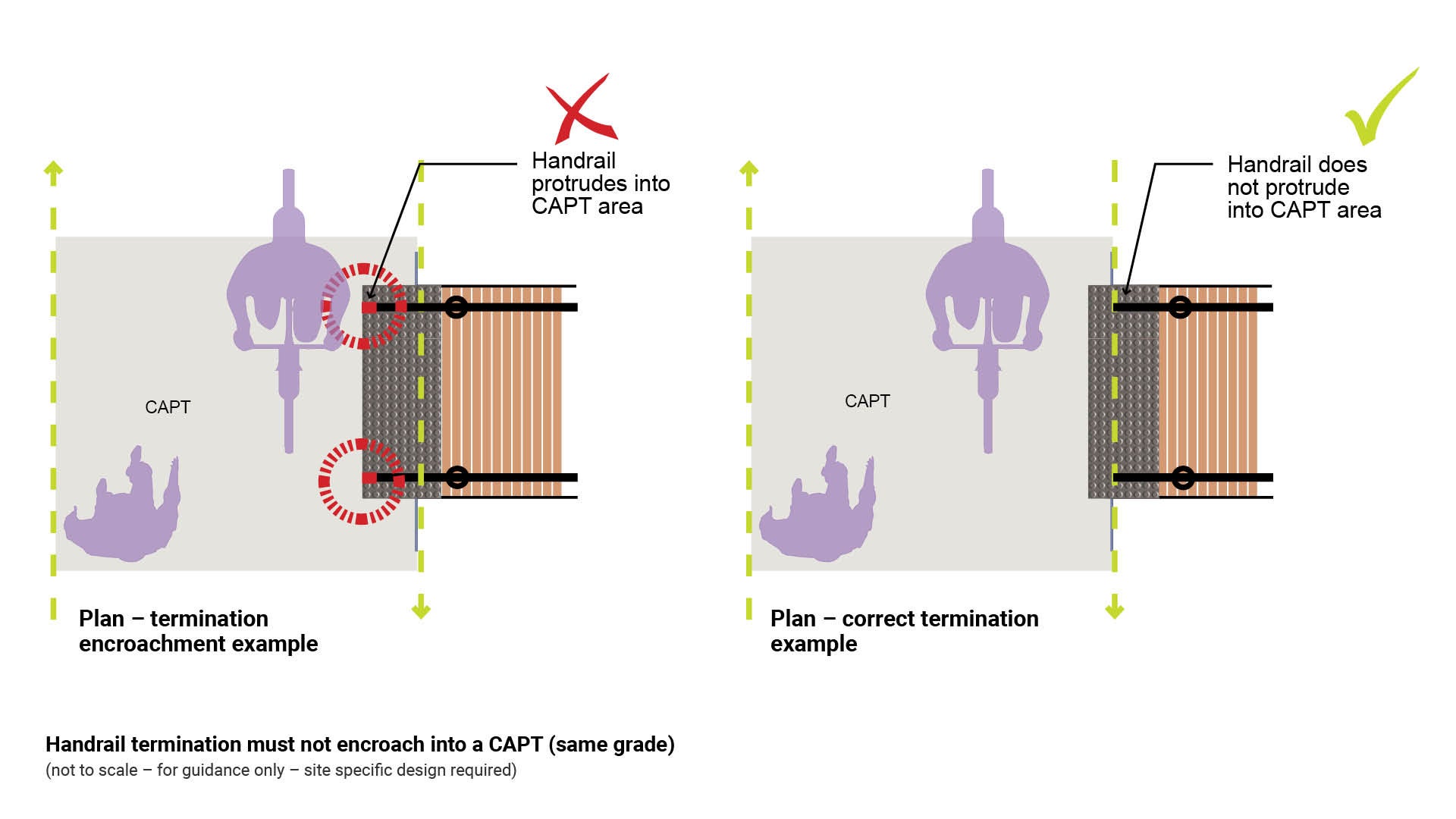 Handrail protrudes into CAPT area

CAPT

Plan – termination encroachment example

Handrail does not protrude into CAPT area

CAPT

Plan – correct termination example

Handrail termination must not encroach into a CAPT (same grade)
(not to scale – for guidance only – site specific design required)