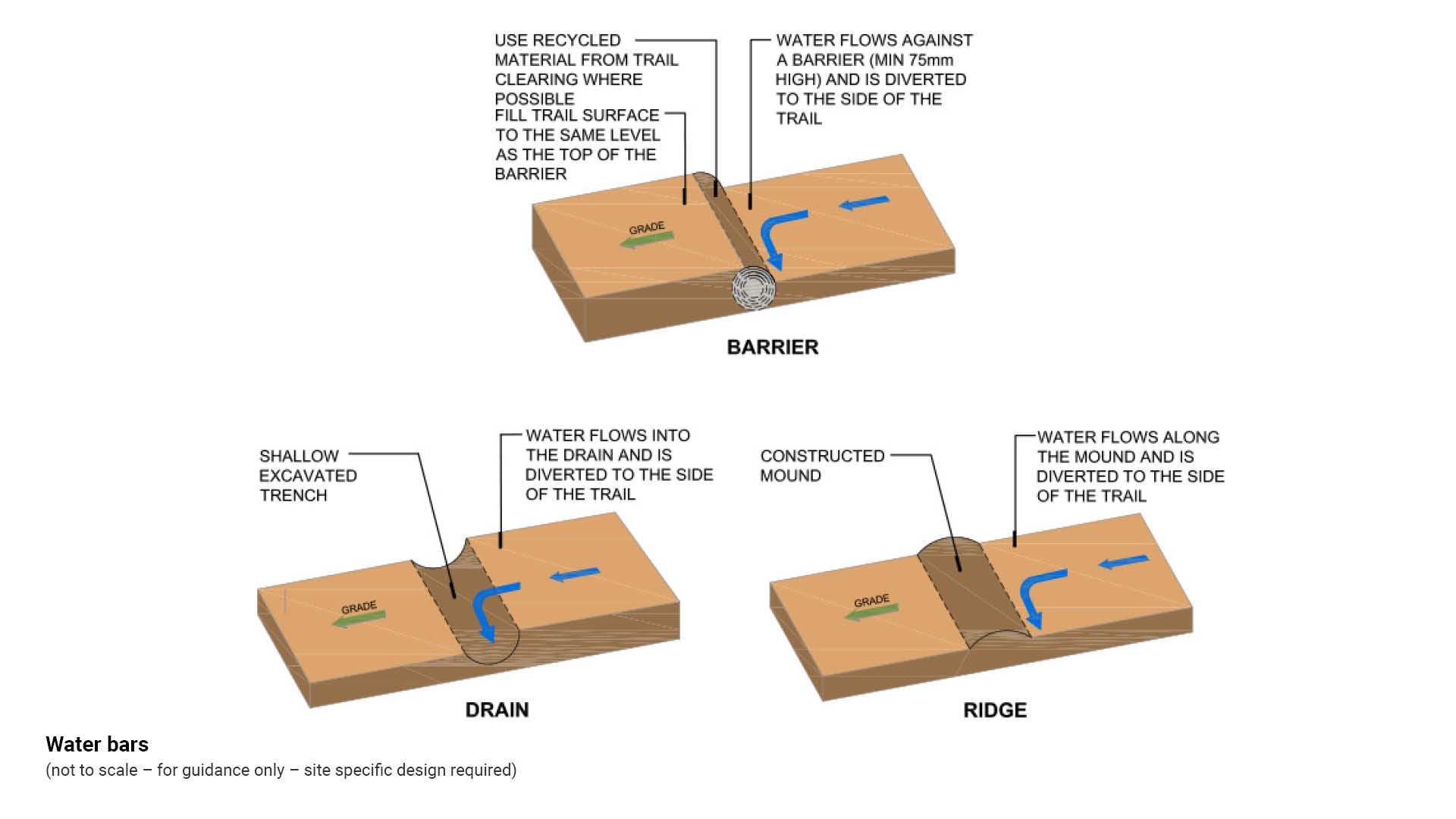 USE RECYCLED MATERIAL FROM TRAIL CLEARING WHERE POSSIBLE

FILL TRAIL SURFACE TO THE SAME LEVEL AS THE TOP OF THE BARRIER

WATER FLOWS AGAINST A BARRIER (MIN 75mm HIGH) AND IS DIVERTED TO THE SIDE OF THE TRAIL

GRADE

BARRIER

SHALLOW EXCAVATED TRENCH

WATER FLOWS INTO THE DRAIN AND IS DIVERTED TO THE SIDE OF THE TRAIL

GRADE

DRAIN

CONSTRUCTED MOUND

WATER FLOWS ALONG THE MOUND AND IS DIVERTED TO THE SIDE OF THE TRAIL

GRADE

RIDGE

Water bars
(not to scale – for guidance only – site specific design required)