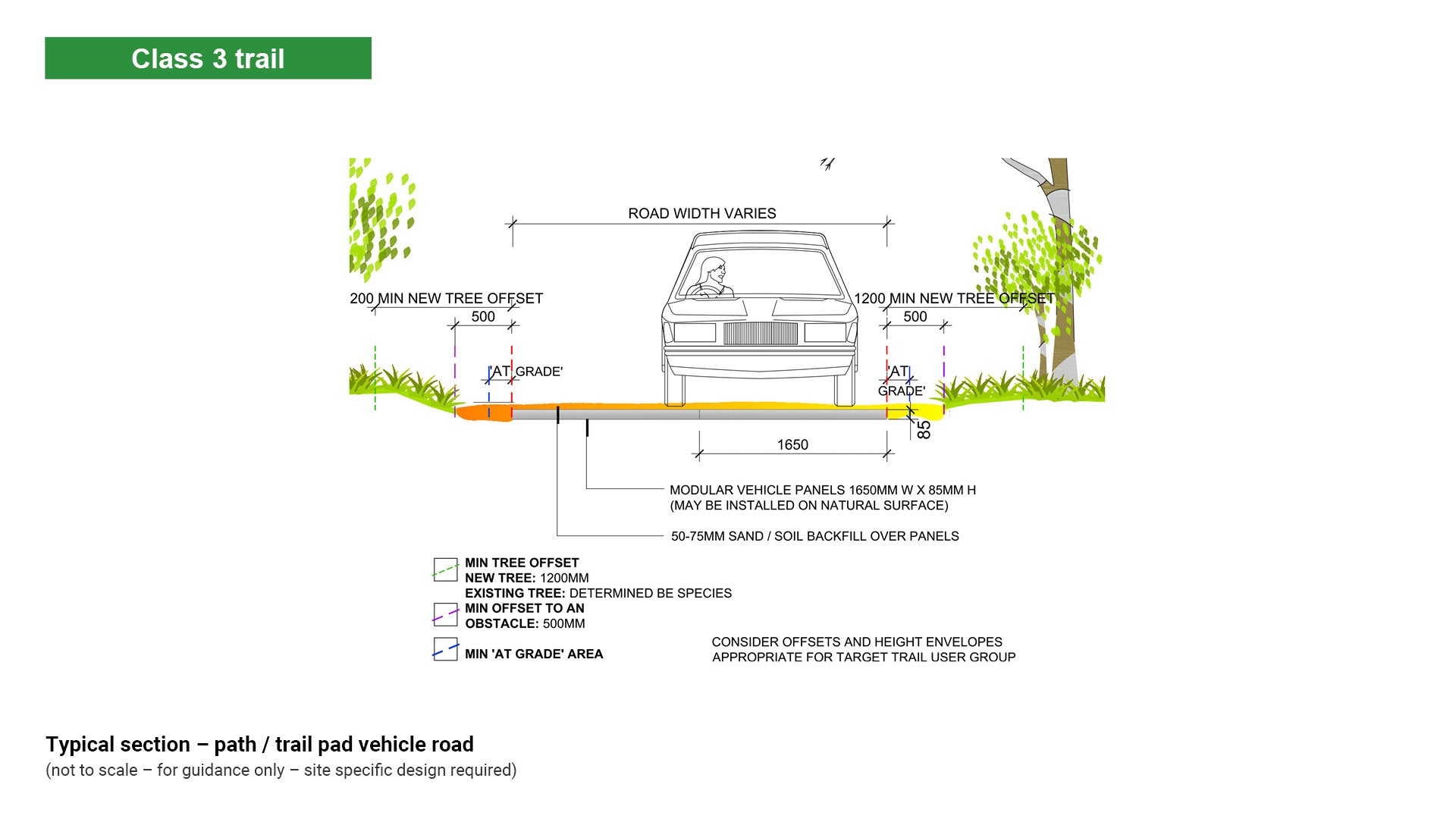 Class 3 trail

ROAD WIDTH VARIES

200 MIN NEW TREE OFFSET

500

'AT GRADE'

1200 MIN NEW TREE OFFSET

500

'AT GRADE'

85

1650

MODULAR VEHICLE PANELS 1650MM W X 85MM H (MAY BE INSTALLED ON NATURAL SURFACE)

50-75MM SAND / SOIL BACKFILL OVER PANELS

MIN TREE OFFSET
NEW TREE: 1200MM
EXISTING TREE: DETERMINED BE SPECIES

MIN OFFSET TO AN OBSTACLE: 500MM

MIN 'AT GRADE' AREA

CONSIDER OFFSETS AND HEIGHT ENVELOPES APPROPRIATE FOR TARGET TRAIL USER GROUP

Typical section – path / trail pad vehicle road
(not to scale – for guidance only – site specific design required)