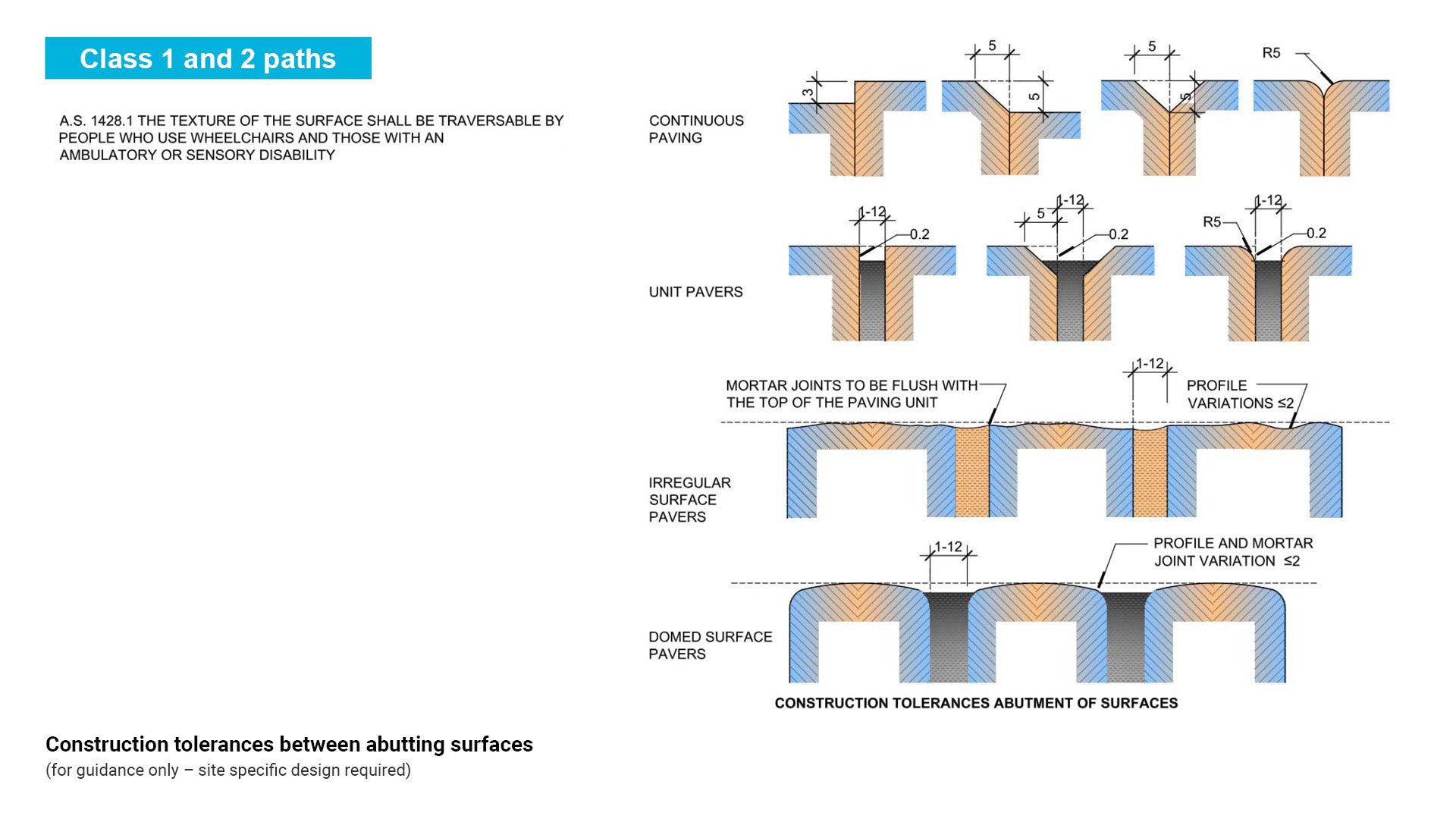 Class 1 and 2 paths

A.S. 1428.1 THE TEXTURE OF THE SURFACE SHALL BE TRAVERSABLE BY PEOPLE WHO USE WHEELCHAIRS AND THOSE WITH AN AMBULATORY OR SENSORY DISABILITY

CONTINUOUS PAVING

3

5

5

5

5

R5

UNIT PAVERS

1-12

0.2

5

1-12

0.2

R5

1-12

0.2

MORTAR JOINTS TO BE FLUSH WITH THE TOP OF THE PAVING UNIT

1-12

PROFILE VARIATIONS ≤2

IRREGULAR SURFACE PAVERS

1-12

PROFILE AND MORTAR JOINT VARIATION ≤2

DOMED SURFACE PAVERS

CONSTRUCTION TOLERANCES ABUTMENT OF SURFACES

Construction tolerances between abutting surfaces
(for guidance only – site specific design required)