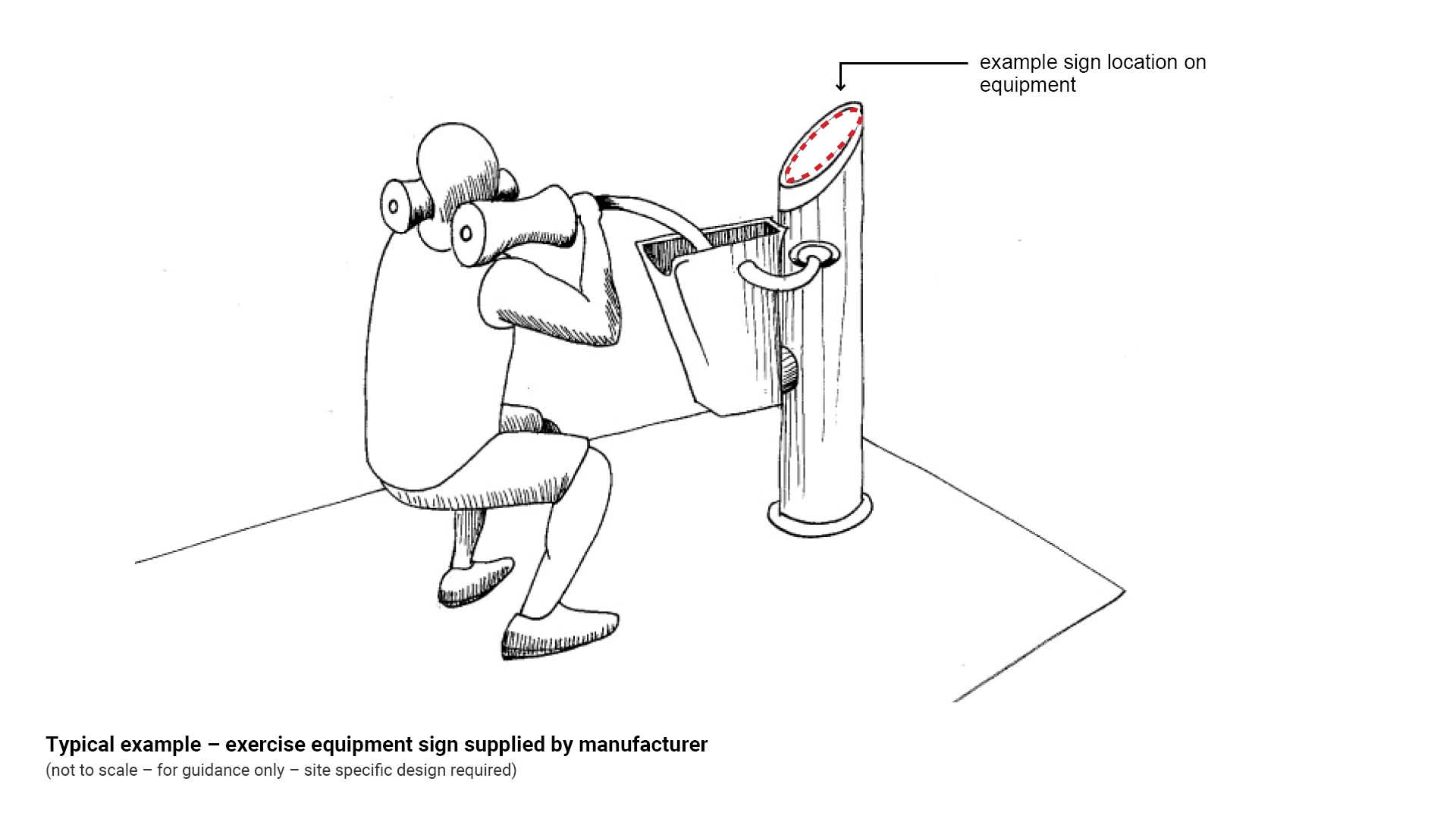 example sign location on equipment

Typical example – exercise equipment sign supplied by manufacturer
(not to scale – for guidance only – site specific design required)