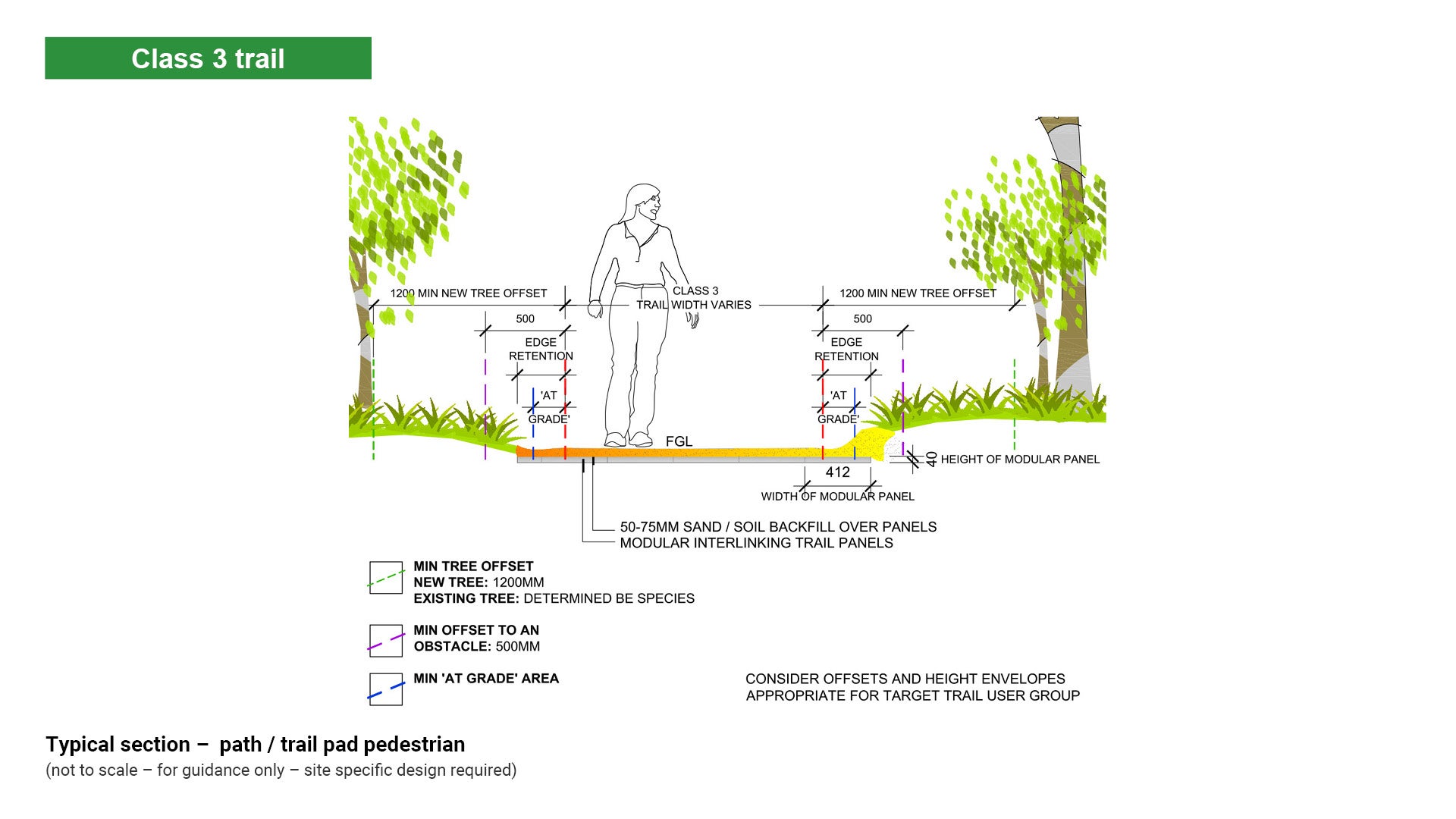 Class 3 trail

1200 MIN NEW TREE OFFSET

500

EDGE RETENTION

'AT GRADE'

CLASS 3 TRAIL WIDTH VARIES

1200 MIN NEW TREE OFFSET

500

EDGE RETENTION

'AT GRADE'

FGL

40 HEIGHT OF MODULAR PANEL

412

WIDTH OF MODULAR PANEL

50-75MM SAND / SOIL BACKFILL OVER PANELS
MODULAR INTERLINKING TRAIL PANELS

MIN TREE OFFSET
NEW TREE: 1200MM
EXISTING TREE: DETERMINED BE SPECIES

MIN OFFSET TO AN OBSTACLE: 500MM

MIN 'AT GRADE' AREA

CONSIDER OFFSETS AND HEIGHT ENVELOPES APPROPRIATE FOR TARGET TRAIL USER GROUP

Typical section – path / trail pad pedestrian
(not to scale – for guidance only – site specific design required)