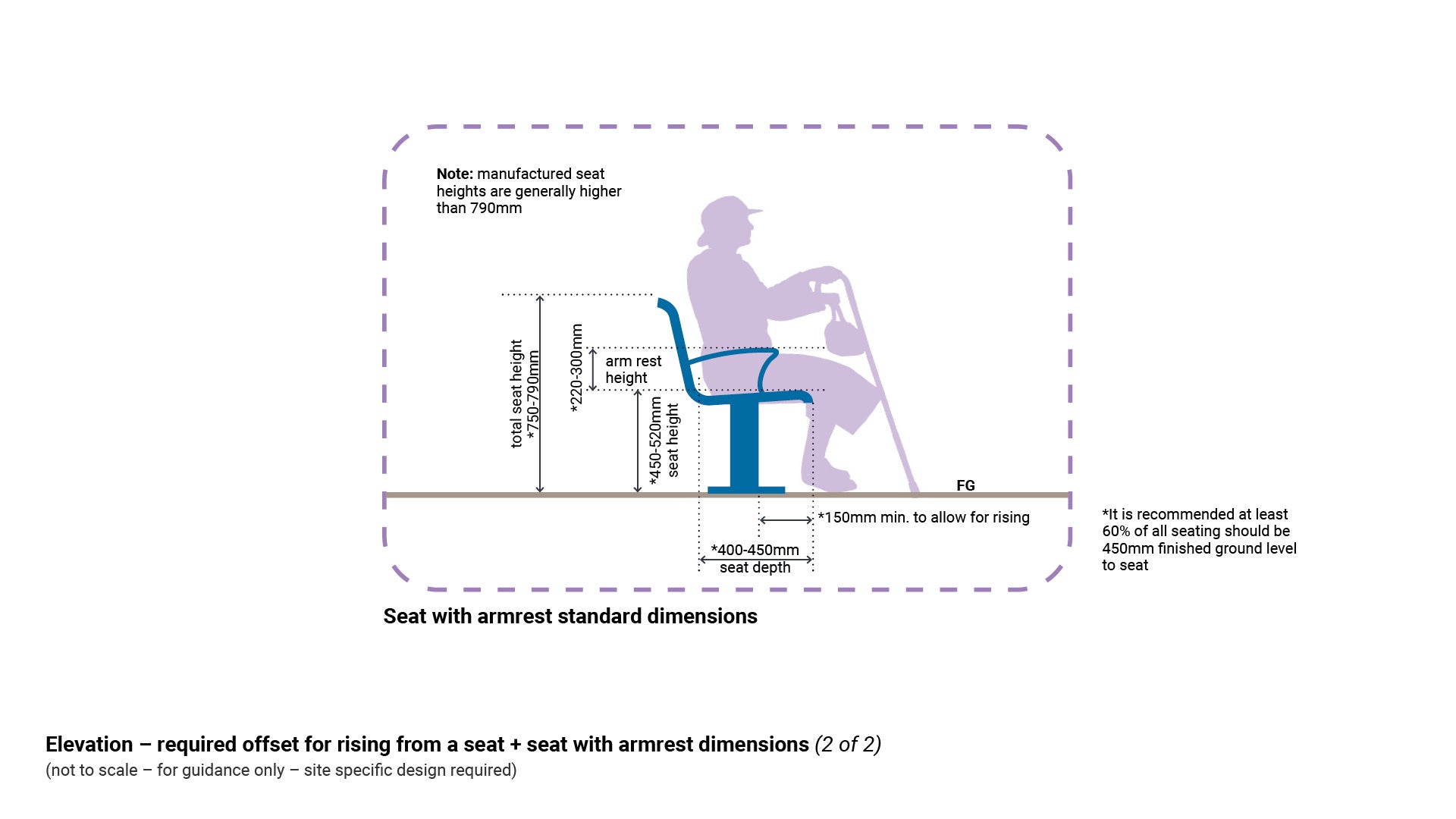 Note: manufactured seat heights are generally higher than 790mm

total seat height *750-790mm

*220-300mm

arm rest height

*450-520mm seat height

FG

*150mm min. to allow for rising

*400-450mm seat depth

*It is recommended at least 60% of all seating should be 450mm finished ground level to seat

Seat with armrest standard dimensions

Elevation – required offset for rising from a seat + seat with armrest dimensions (2 of 2)
(not to scale – for guidance only – site specific design required)