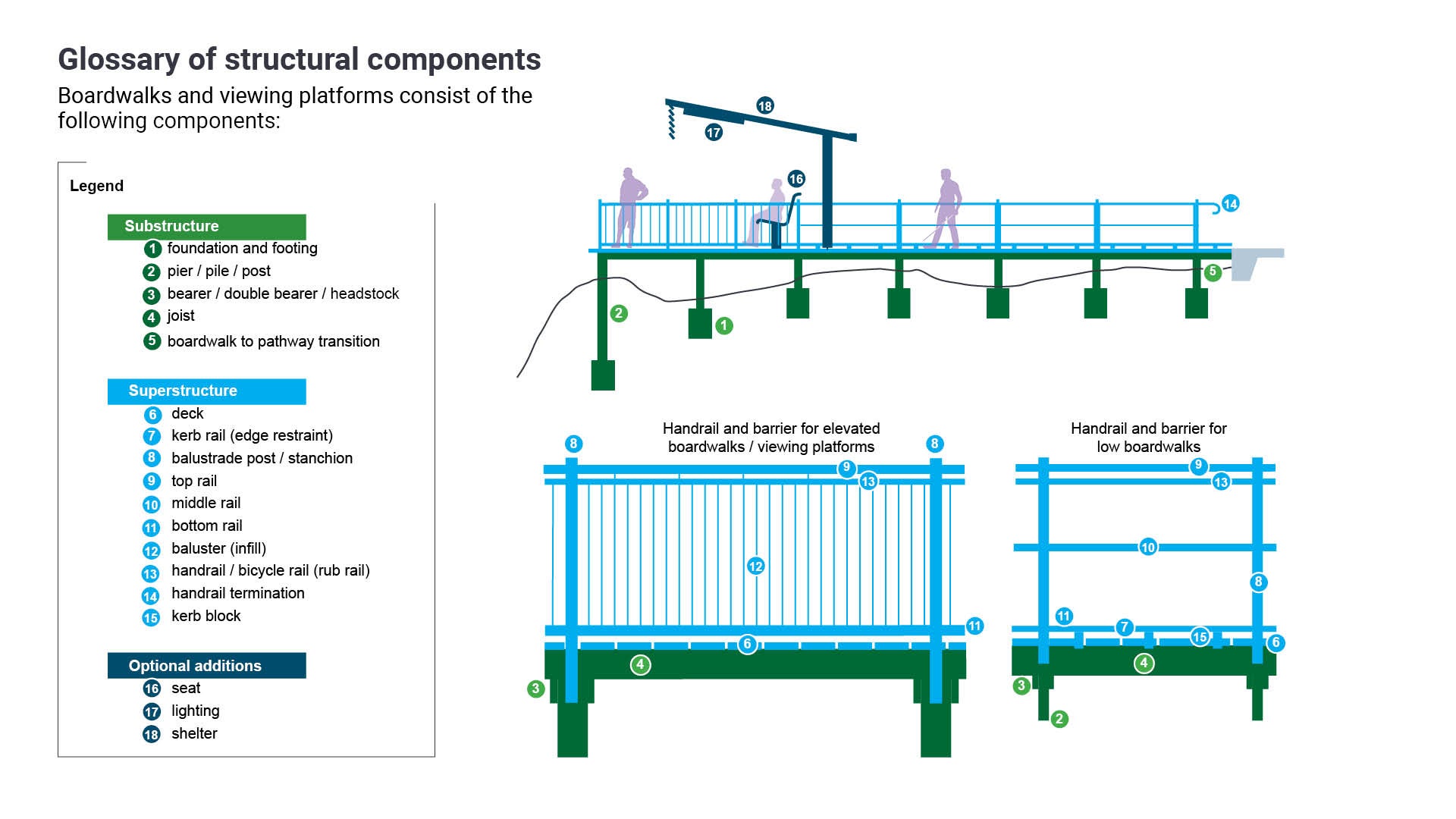 Glossary of structural components

Boardwalks and viewing platforms consist of the following components:

Legend

Substructure
1 foundation and footing
2 pier / pile / post
3 bearer / double bearer / headstock
4 joist
5 boardwalk to pathway transition

Superstructure
6 deck
7 kerb rail (edge restraint)
8 balustrade post / stanchion
9 top rail
10 middle rail
11 bottom rail
12 baluster (infill)
13 handrail / bicycle rail (rub rail)
14 handrail termination
15 kerb block

Optional additions
16 seat
17 lighting
18 shelter

18
17
16
14
5
2
1

Handrail and barrier for elevated boardwalks / viewing platforms

8 8 9 13 12 11 6 4 3

Handrail and barrier for low boardwalks

9 13 10 8 11 7 15 6 4 3 2