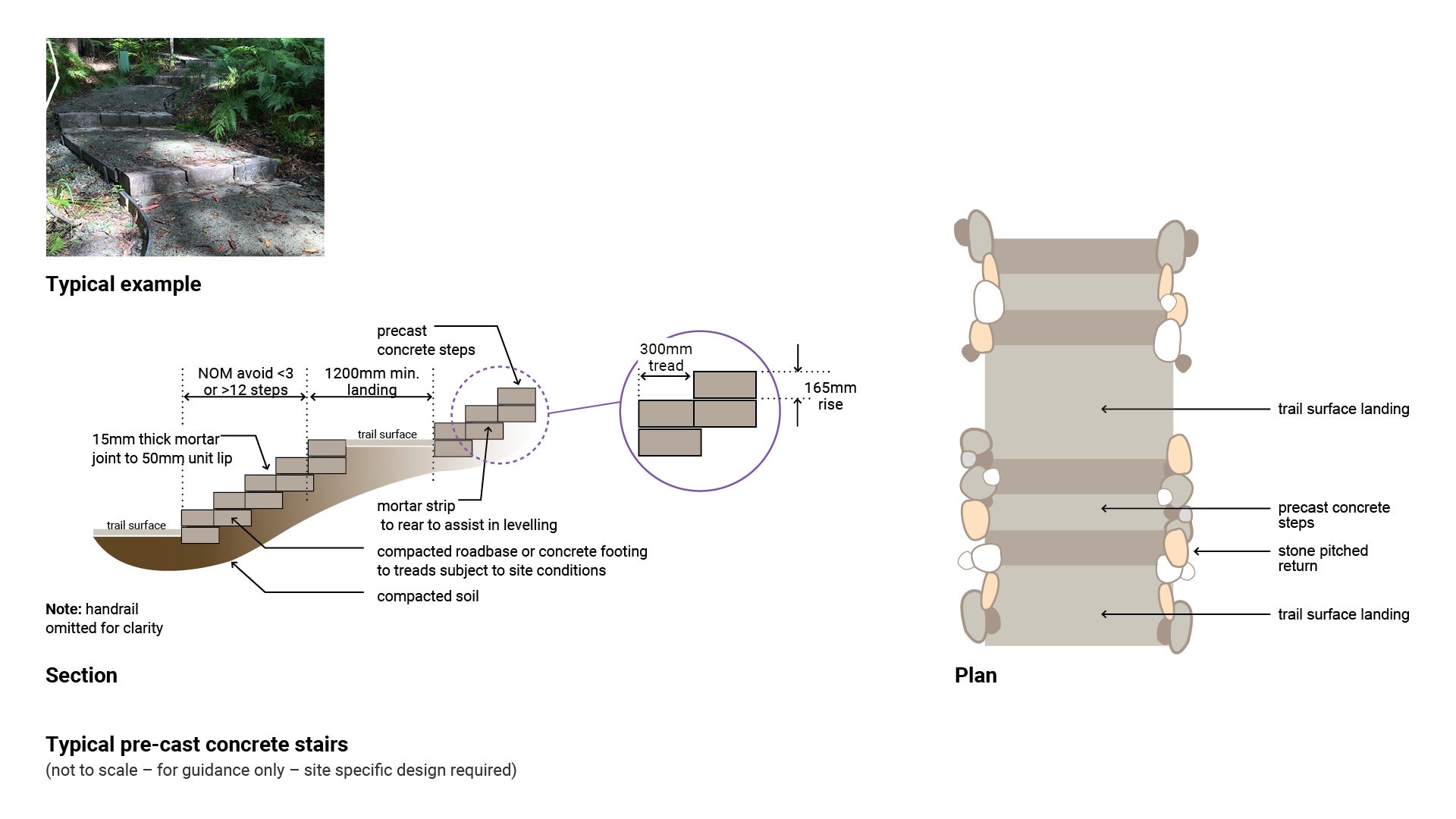 Typical example

precast concrete steps

NOM avoid <3 or >12 steps

1200mm min. landing

300mm tread

165mm rise

15mm thick mortar joint to 50mm unit lip

trail surface

trail surface

mortar strip to rear to assist in levelling

compacted roadbase or concrete footing to treads subject to site conditions

compacted soil

Note: handrail omitted for clarity

Section

trail surface landing

precast concrete steps

stone pitched return

trail surface landing

Plan

Typical pre-cast concrete stairs
(not to scale – for guidance only – site specific design required)