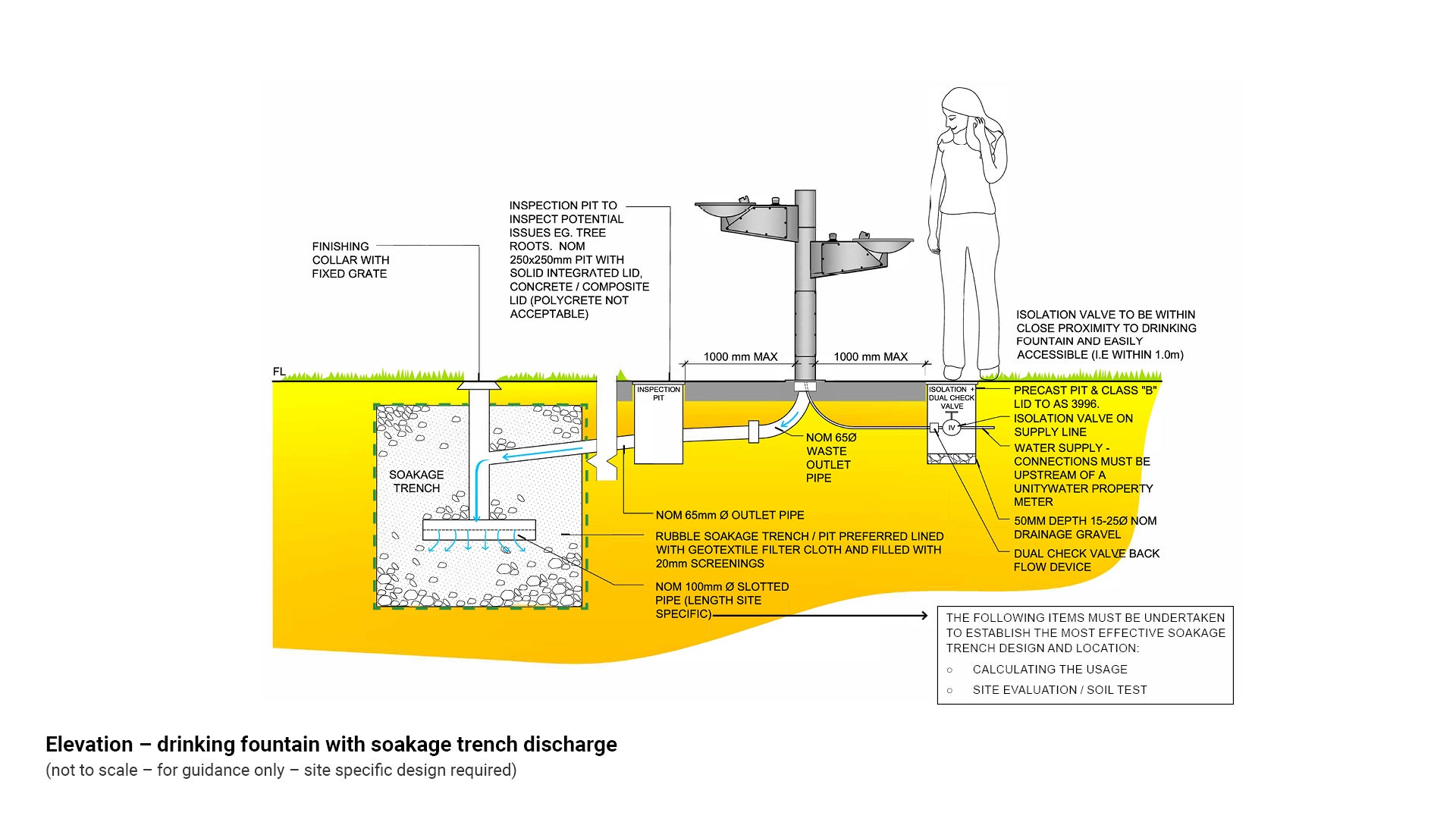 FINISHING COLLAR WITH FIXED GRATE

INSPECTION PIT TO INSPECT POTENTIAL ISSUES EG. TREE ROOTS. NOM 250x250mm PIT WITH SOLID INTEGRATED LID, CONCRETE / COMPOSITE LID (POLYCRETE NOT ACCEPTABLE)

ISOLATION VALVE TO BE WITHIN CLOSE PROXIMITY TO DRINKING FOUNTAIN AND EASILY ACCESSIBLE (I.E WITHIN 1.0m)

1000 mm MAX

1000 mm MAX

FL

INSPECTION PIT

ISOLATION + DUAL CHECK VALVE

IV

SOAKAGE TRENCH

NOM 65Ø WASTE OUTLET PIPE

PRECAST PIT & CLASS "B" LID TO AS 3996.

ISOLATION VALVE ON SUPPLY LINE

WATER SUPPLY - CONNECTIONS MUST BE UPSTREAM OF A UNITYWATER PROPERTY METER

50MM DEPTH 15-25Ø NOM DRAINAGE GRAVEL

DUAL CHECK VALVE BACK FLOW DEVICE

NOM 65mm Ø OUTLET PIPE

RUBBLE SOAKAGE TRENCH / PIT PREFERRED LINED WITH GEOTEXTILE FILTER CLOTH AND FILLED WITH 20mm SCREENINGS

NOM 100mm Ø SLOTTED PIPE (LENGTH SITE SPECIFIC)

THE FOLLOWING ITEMS MUST BE UNDERTAKEN TO ESTABLISH THE MOST EFFECTIVE SOAKAGE TRENCH DESIGN AND LOCATION:
○ CALCULATING THE USAGE
○ SITE EVALUATION / SOIL TEST

Elevation – drinking fountain with soakage trench discharge
(not to scale – for guidance only – site specific design required)