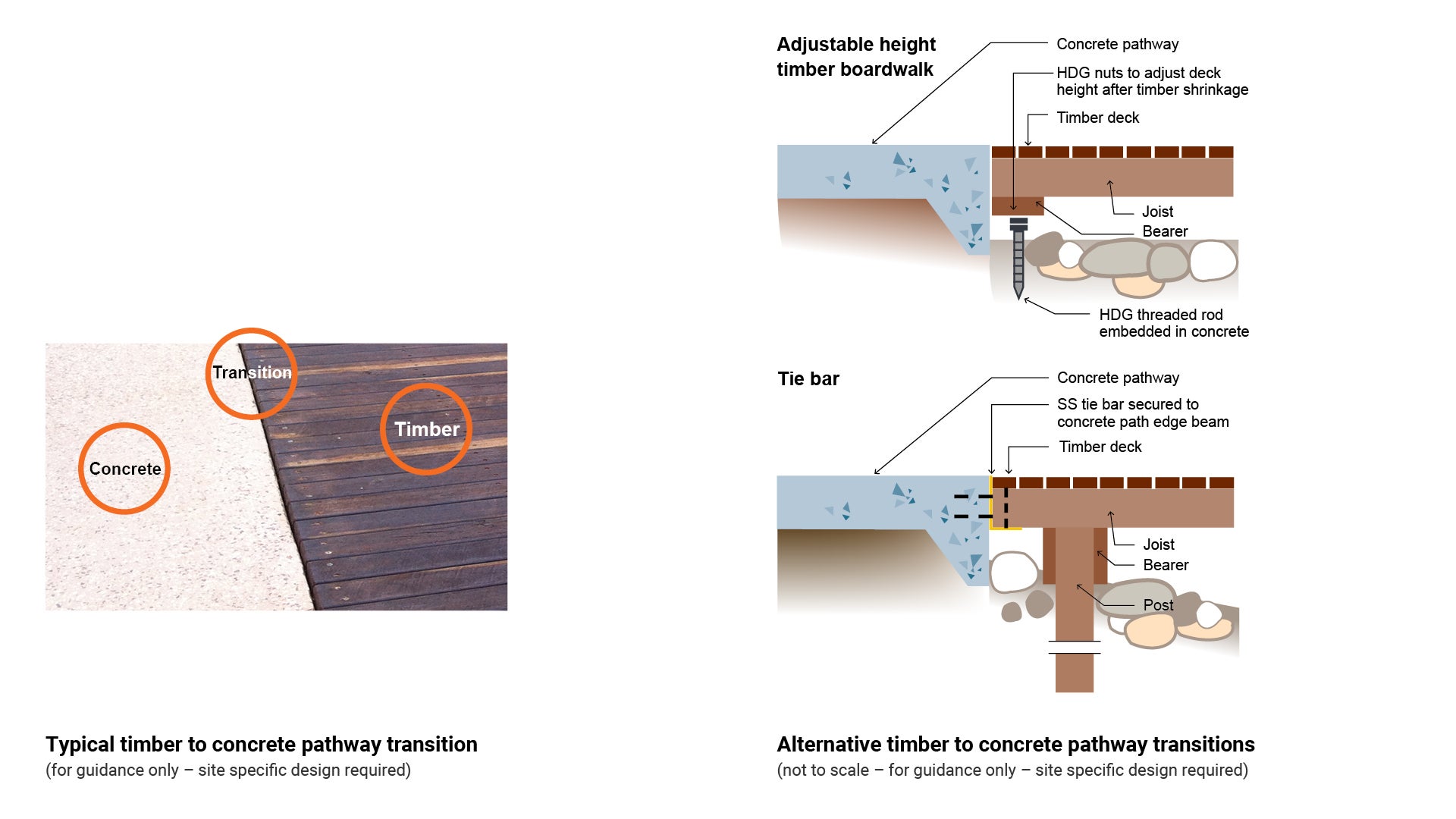 Transition

Timber

Concrete

Typical timber to concrete pathway transition
(for guidance only – site specific design required)

Adjustable height timber boardwalk

Concrete pathway

HDG nuts to adjust deck height after timber shrinkage

Timber deck

Joist

Bearer

HDG threaded rod embedded in concrete

Tie bar

Concrete pathway

SS tie bar secured to concrete path edge beam

Timber deck

Joist

Bearer

Post

Alternative timber to concrete pathway transitions
(not to scale – for guidance only – site specific design required)