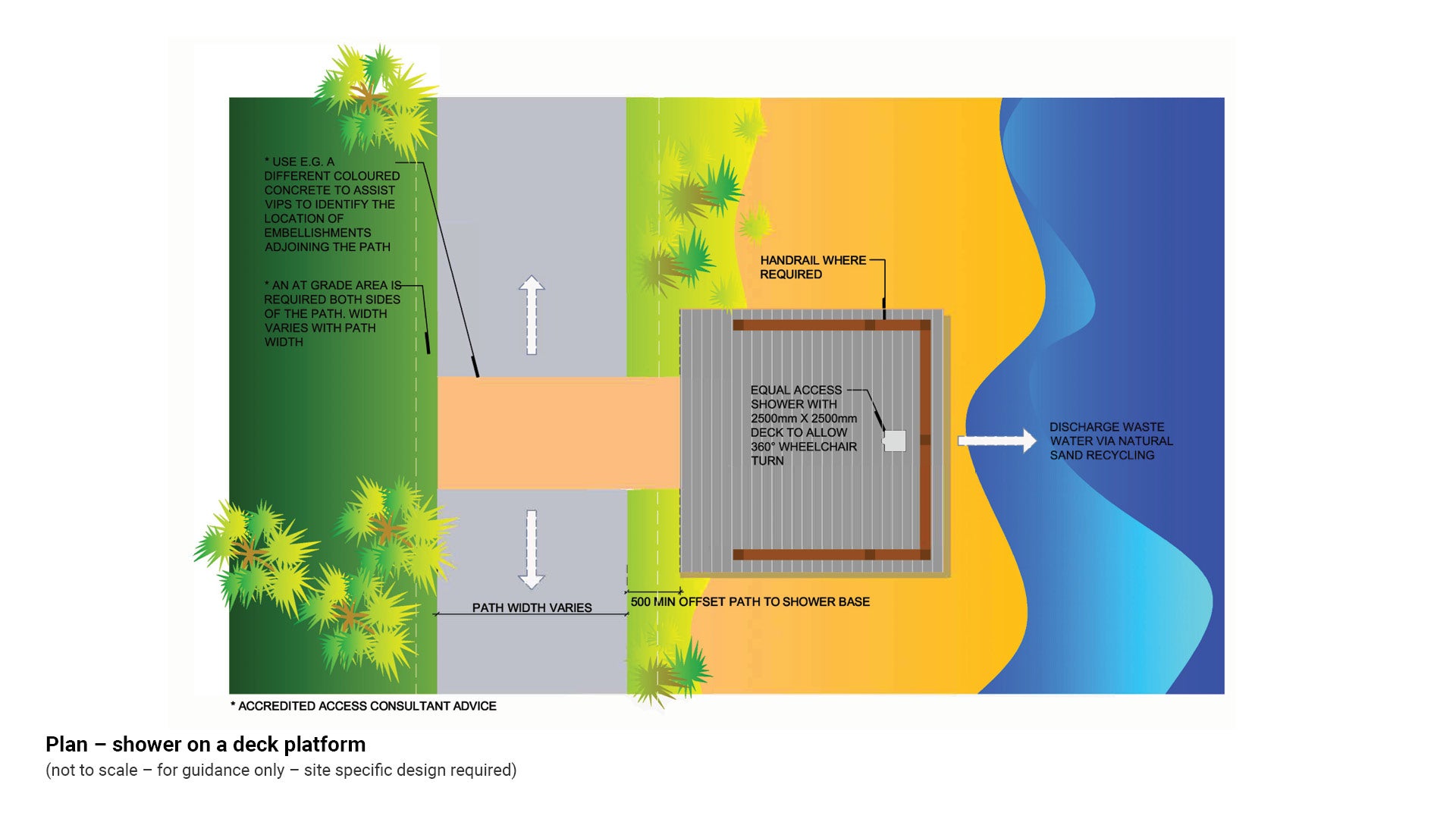 * USE E.G. A DIFFERENT COLOURED CONCRETE TO ASSIST VIPS TO IDENTIFY THE LOCATION OF EMBELLISHMENTS ADJOINING THE PATH

* AN AT GRADE AREA IS REQUIRED BOTH SIDES OF THE PATH. WIDTH VARIES WITH PATH WIDTH

HANDRAIL WHERE REQUIRED

EQUAL ACCESS SHOWER WITH 2500mm X 2500mm DECK TO ALLOW 360° WHEELCHAIR TURN

DISCHARGE WASTE WATER VIA NATURAL SAND RECYCLING

PATH WIDTH VARIES

500 MIN OFFSET PATH TO SHOWER BASE

* ACCREDITED ACCESS CONSULTANT ADVICE

Plan – shower on a deck platform
(not to scale – for guidance only – site specific design required)