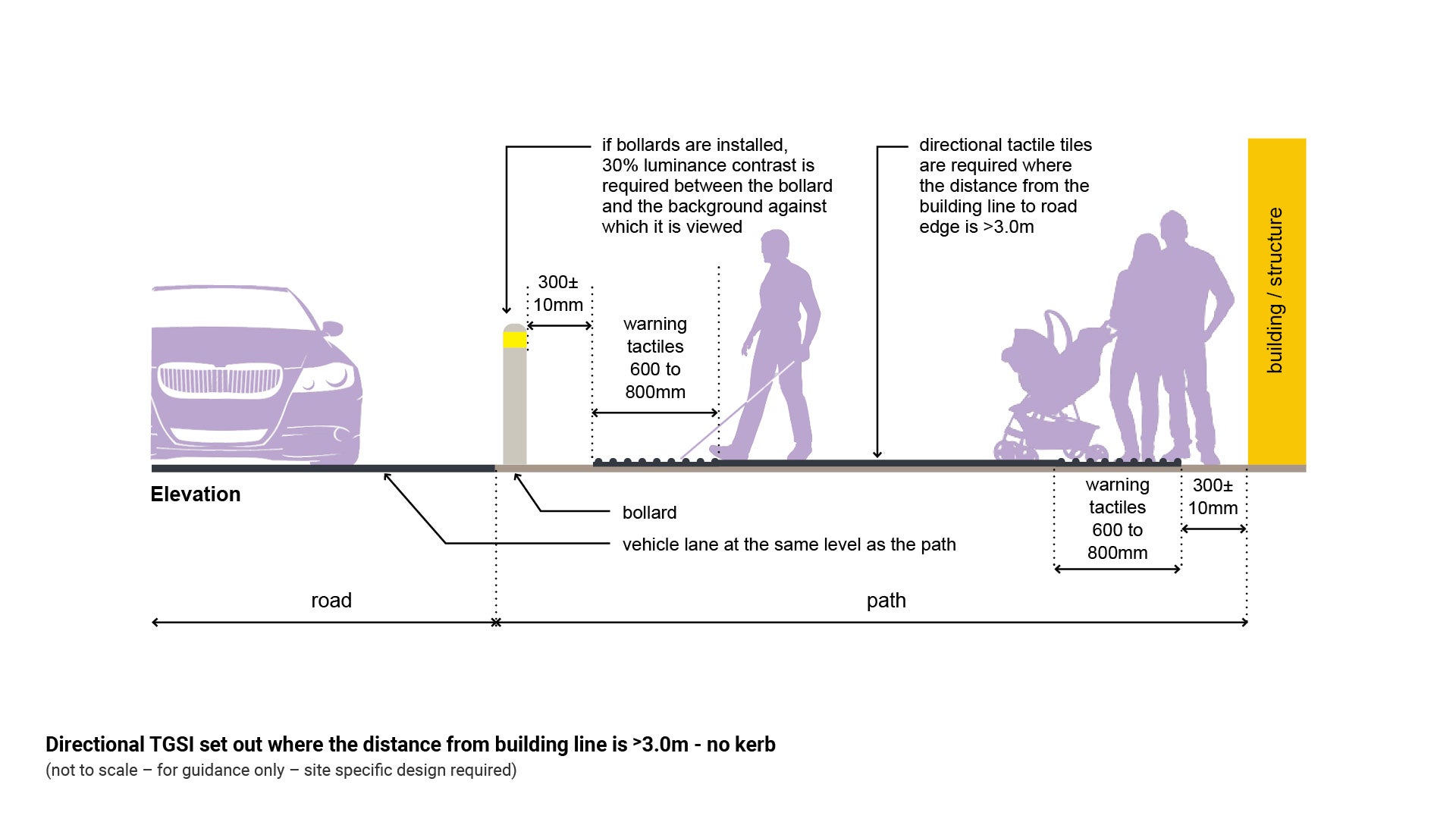 if bollards are installed, 30% luminance contrast is required between the bollard and the background against which it is viewed

directional tactile tiles are required where the distance from the building line to road edge is >3.0m

building / structure

300± 10mm

warning tactiles 600 to 800mm

Elevation

bollard

vehicle lane at the same level as the path

warning tactiles 600 to 800mm

300± 10mm

road

path

Directional TGSI set out where the distance from building line is >3.0m - no kerb
(not to scale – for guidance only – site specific design required)