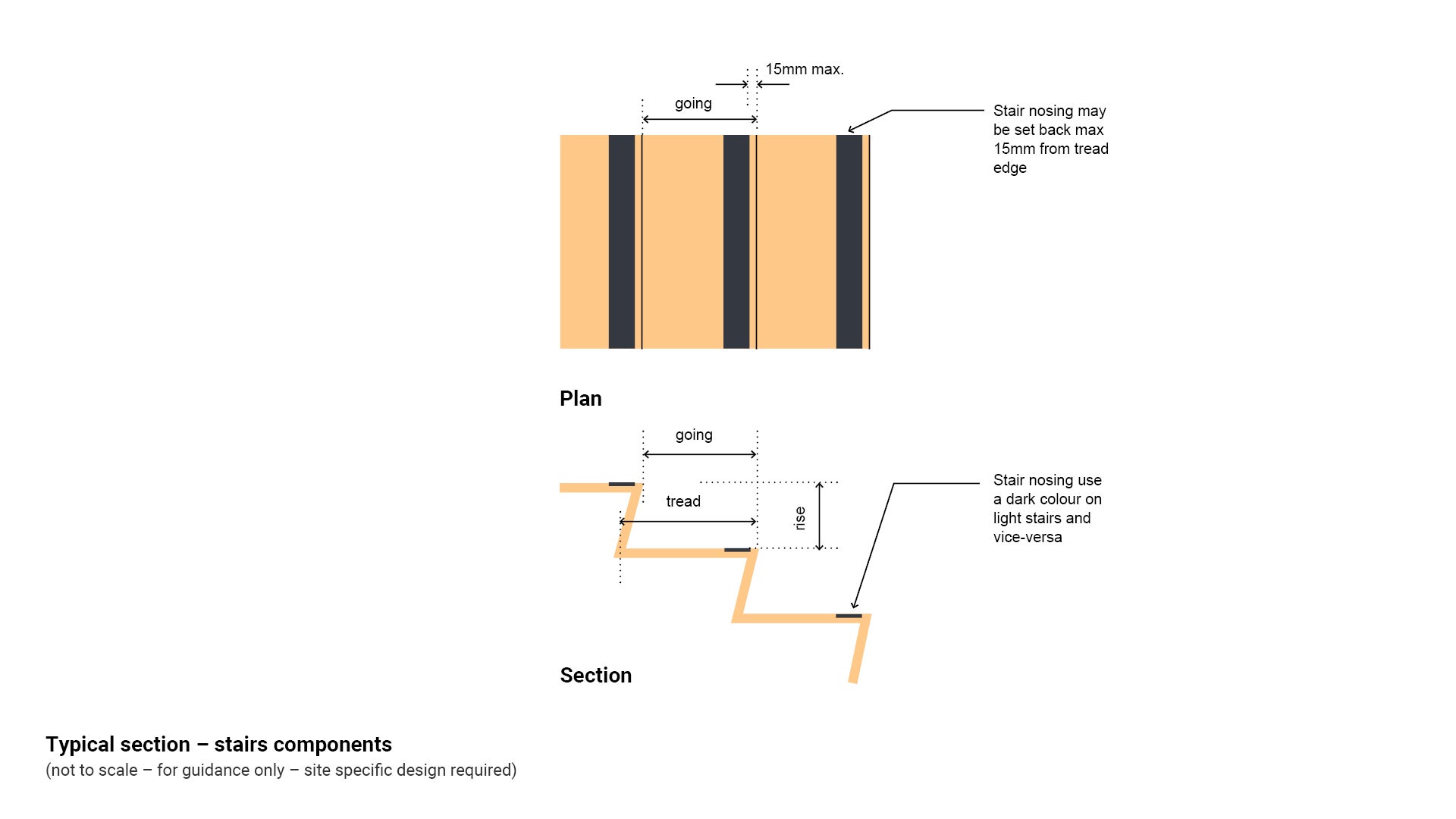 15mm max.

going

Stair nosing may be set back max 15mm from tread edge

Plan

going

tread

rise

Stair nosing use a dark colour on light stairs and vice-versa

Section

Typical section – stairs components
(not to scale – for guidance only – site specific design required)